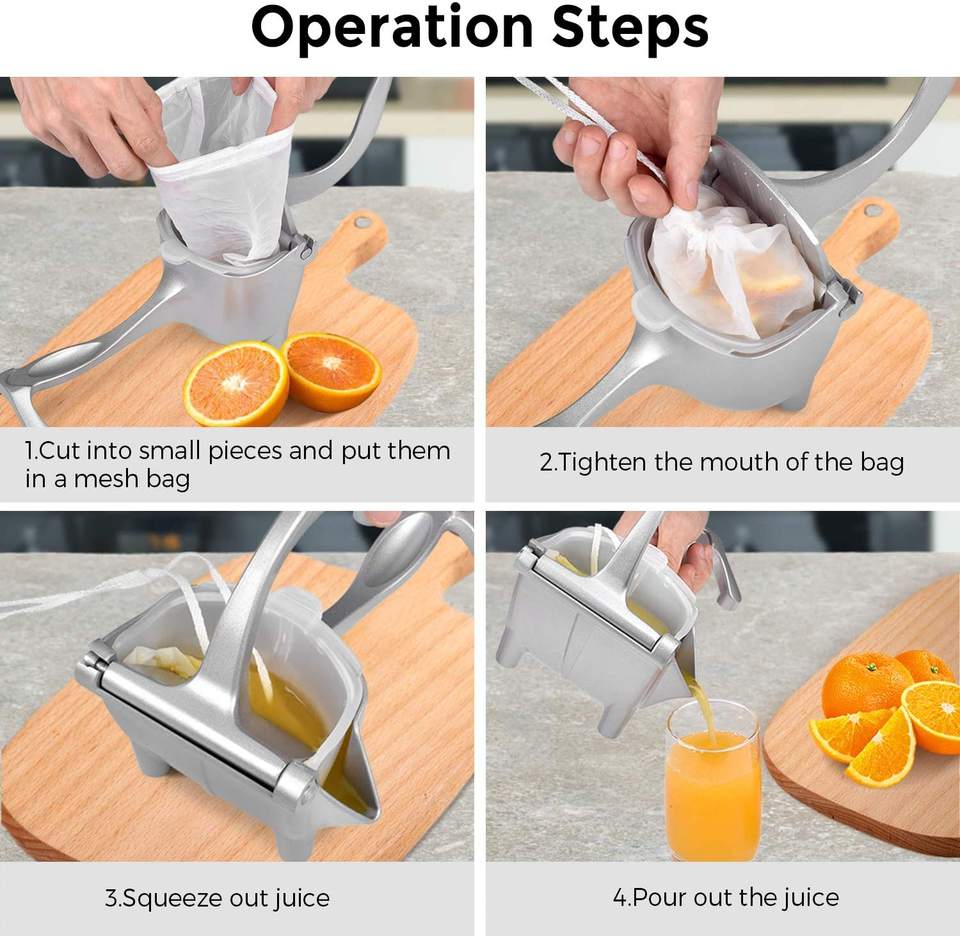 Operation Steps

1.Cut into small pieces and put them in a mesh bag

2.Tighten the mouth of the bag

3.Squeeze out juice

4.Pour out the juice