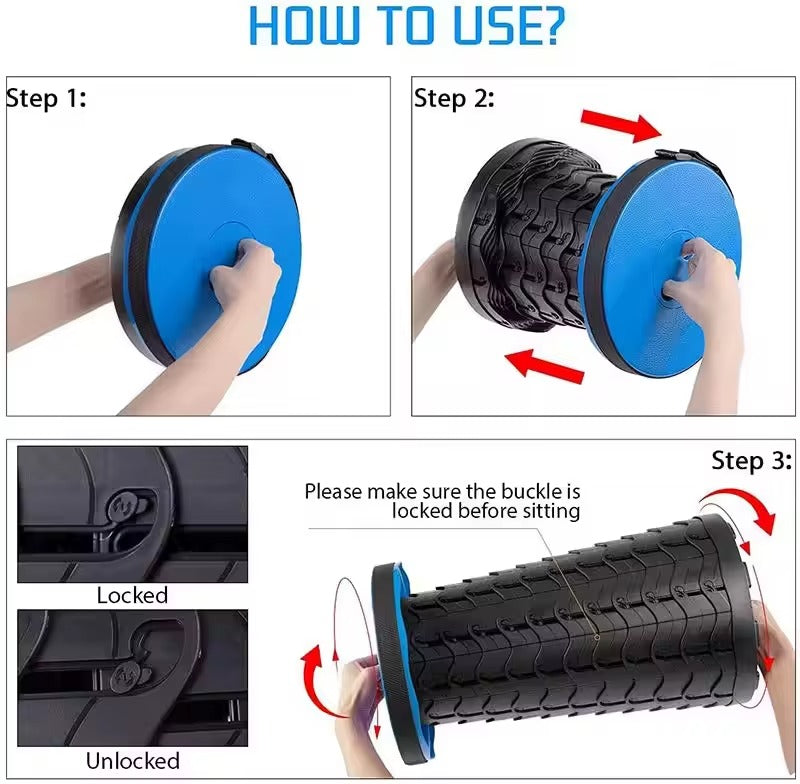 HOW TO USE?

Step 1:

Step 2:

Locked

Unlocked

Step 3:

Please make sure the buckle is locked before sitting