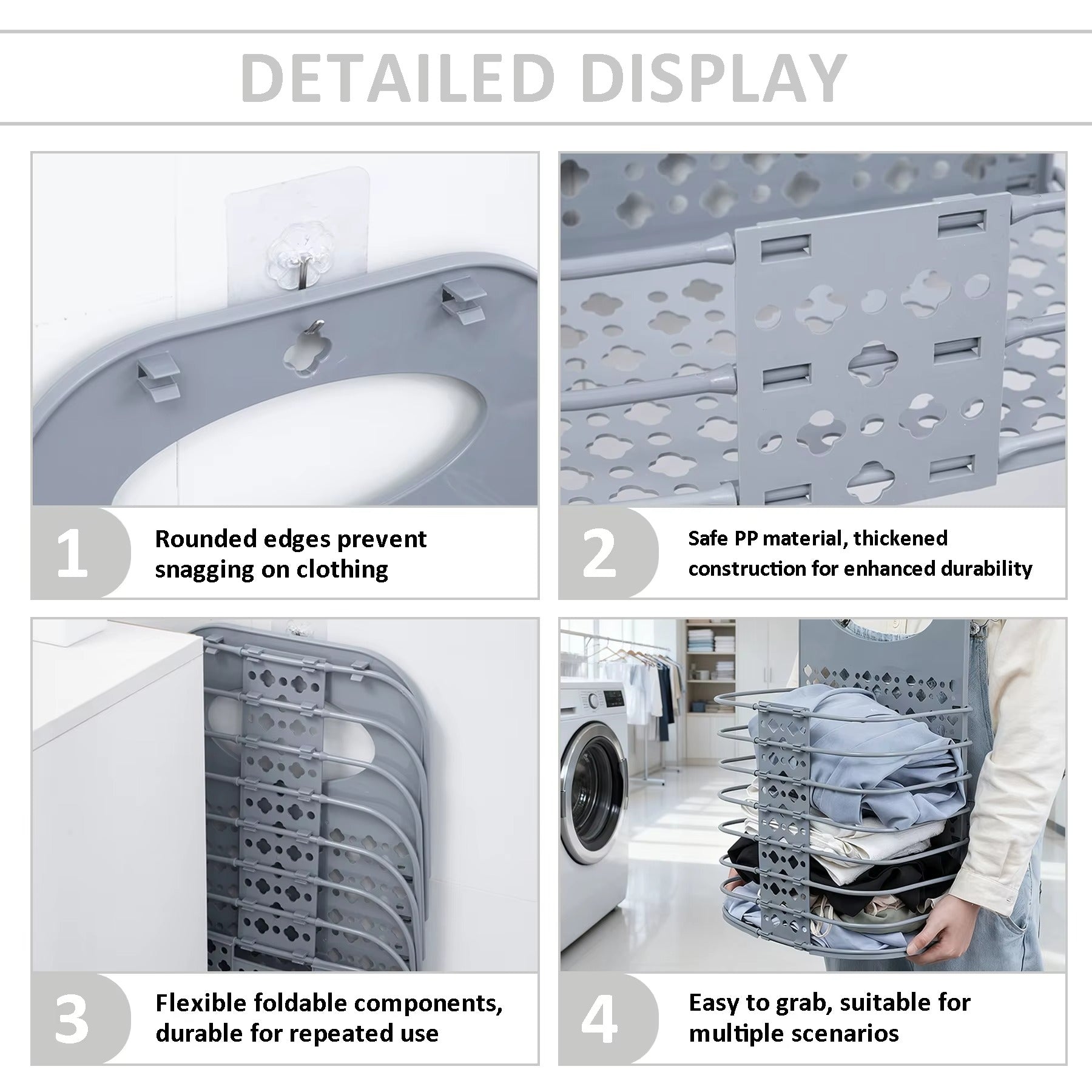 DETAILED DISPLAY

1 Rounded edges prevent snagging on clothing

2 Safe PP material, thickened construction for enhanced durability

3 Flexible foldable components, durable for repeated use

4 Easy to grab, suitable for multiple scenarios